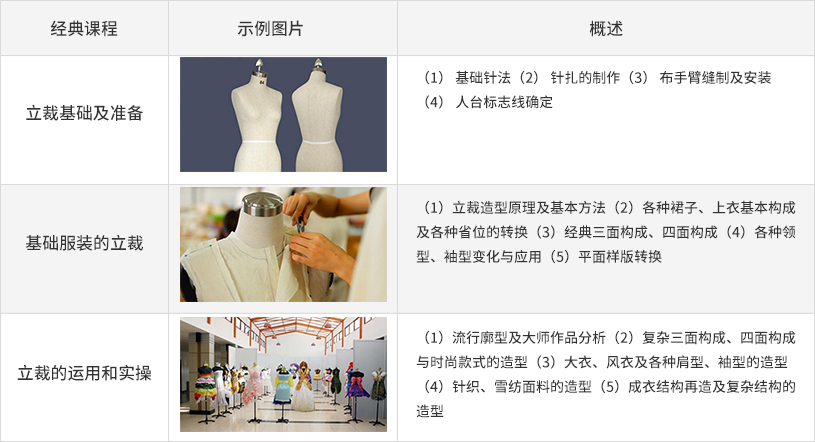 | 经典课程 | 示例图片 | 概述 |
|---|---|---|
| 立裁基础及准备 | | （1） 基础针法（2） 针扎的制作（3） 布手臂缝制及安装（4） 人台标志线确定 |
| 基础服装的立裁 | | （1）立裁造型原理及基本方法（2）各种裙子、上衣基本构成及各种省位的转换（3）经典三面构成、四面构成（4）各种领型、袖型变化与应用（5）平面样版转换 |
| 立裁的运用和实操 | | （1）流行廓型及大师作品分析（2）复杂三面构成、四面构成与时尚款式的造型（3）大衣、风衣及各种肩型、袖型的造型（4）针织、雪纺面料的造型（5）成衣结构再造及复杂结构的造型 |